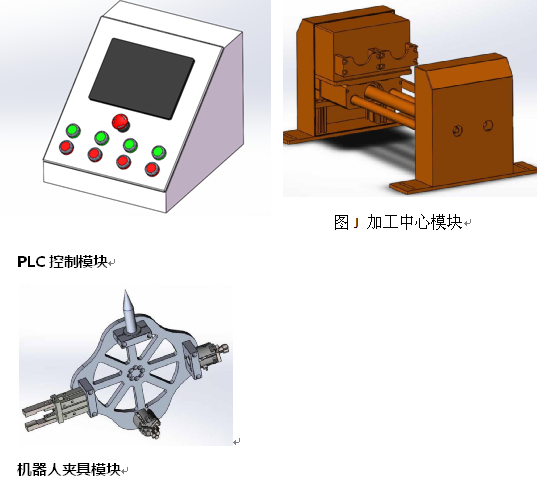 图 J 加工中心模块

PLC 控制模块

机器人夹具模块